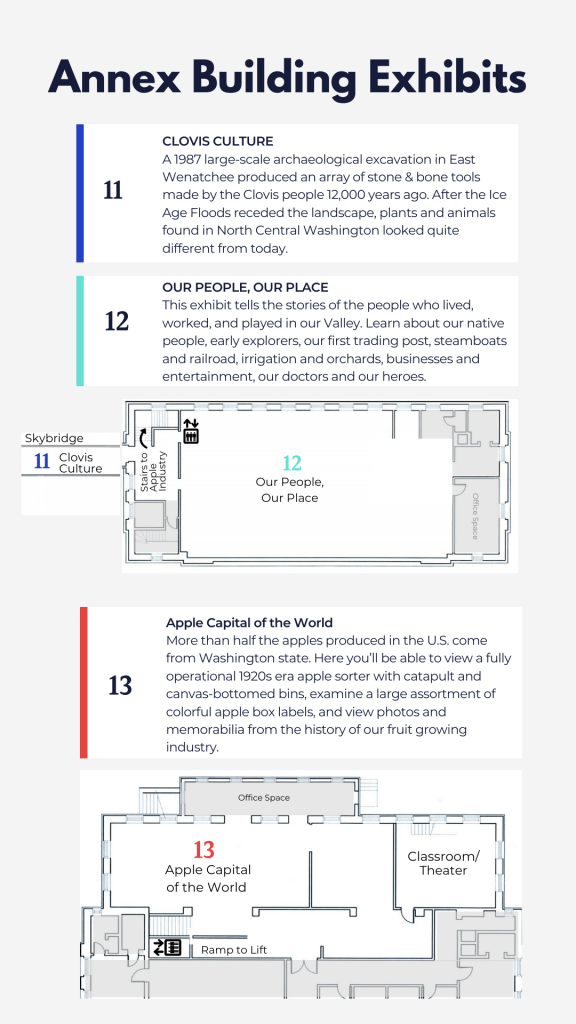 Annex Building Exhibits

11

CLOVIS CULTURE
A 1987 large-scale archaeological excavation in East Wenatchee produced an array of stone & bone tools made by the Clovis people 12,000 years ago. After the Ice Age Floods receded the landscape, plants and animals found in North Central Washington looked quite different from today.

12

OUR PEOPLE, OUR PLACE
This exhibit tells the stories of the people who lived, worked, and played in our Valley. Learn about our native people, early explorers, our first trading post, steamboats and railroad, irrigation and orchards, businesses and entertainment, our doctors and our heroes.

Skybridge
11 Clovis Culture
Stairs to Apple Industry
12 Our People, Our Place
Office Space

13

Apple Capital of the World
More than half the apples produced in the U.S. come from Washington state. Here you'll be able to view a fully operational 1920s era apple sorter with catapult and canvas-bottomed bins, examine a large assortment of colorful apple box labels, and view photos and memorabilia from the history of our fruit growing industry.

Office Space
13 Apple Capital of the World
Classroom/ Theater
Ramp to Lift